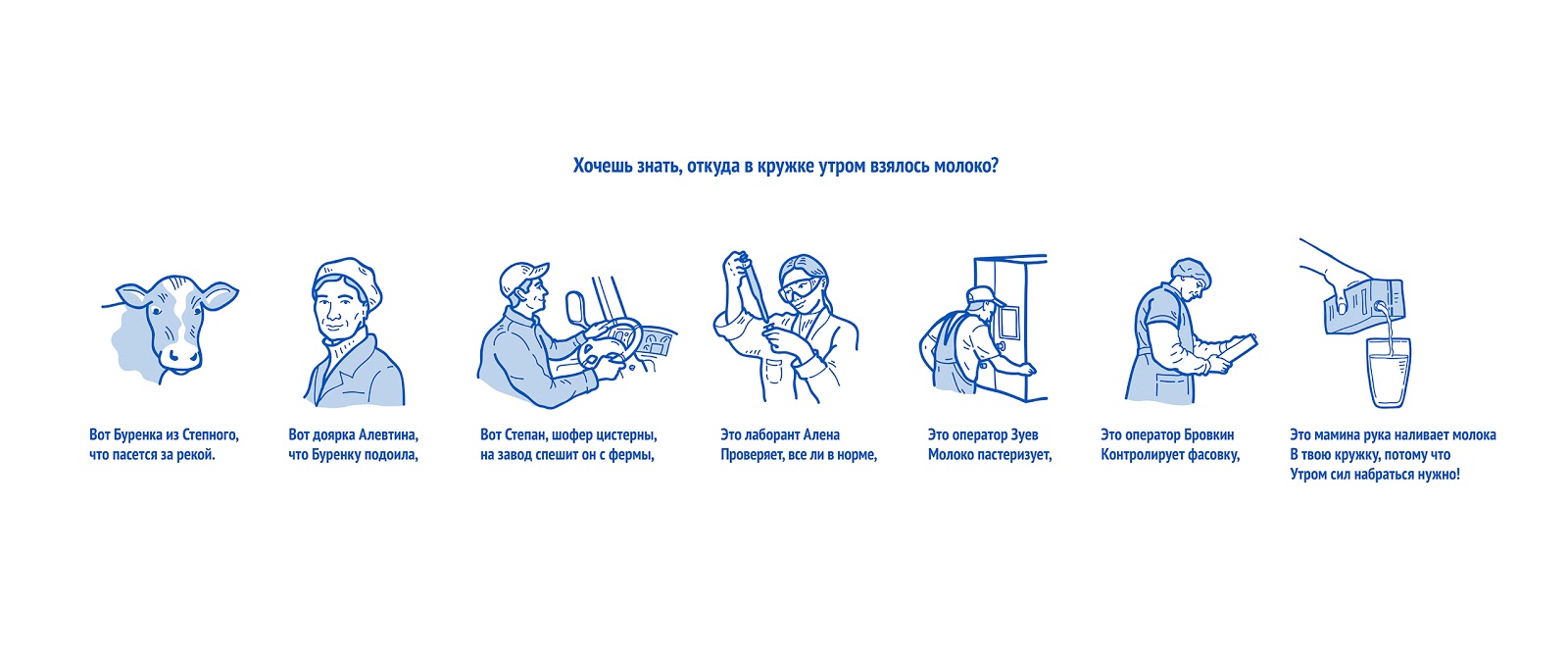 Хочешь знать, откуда в кружке утром взялось молоко?

Вот Буренка из Степного, что пасется за рекой.

Вот доярка Алевтина, что Буренку подоила,

Вот Степан, шофер цистерны, на завод спешит он с фермы,

Это лаборант Алена Проверяет, все ли в норме,

Это оператор Зуев Молоко пастеризует,

Это оператор Бровкин Контролирует фасовку,

Это мамина рука наливает молока В твою кружку, потому что Утром сил набраться нужно!